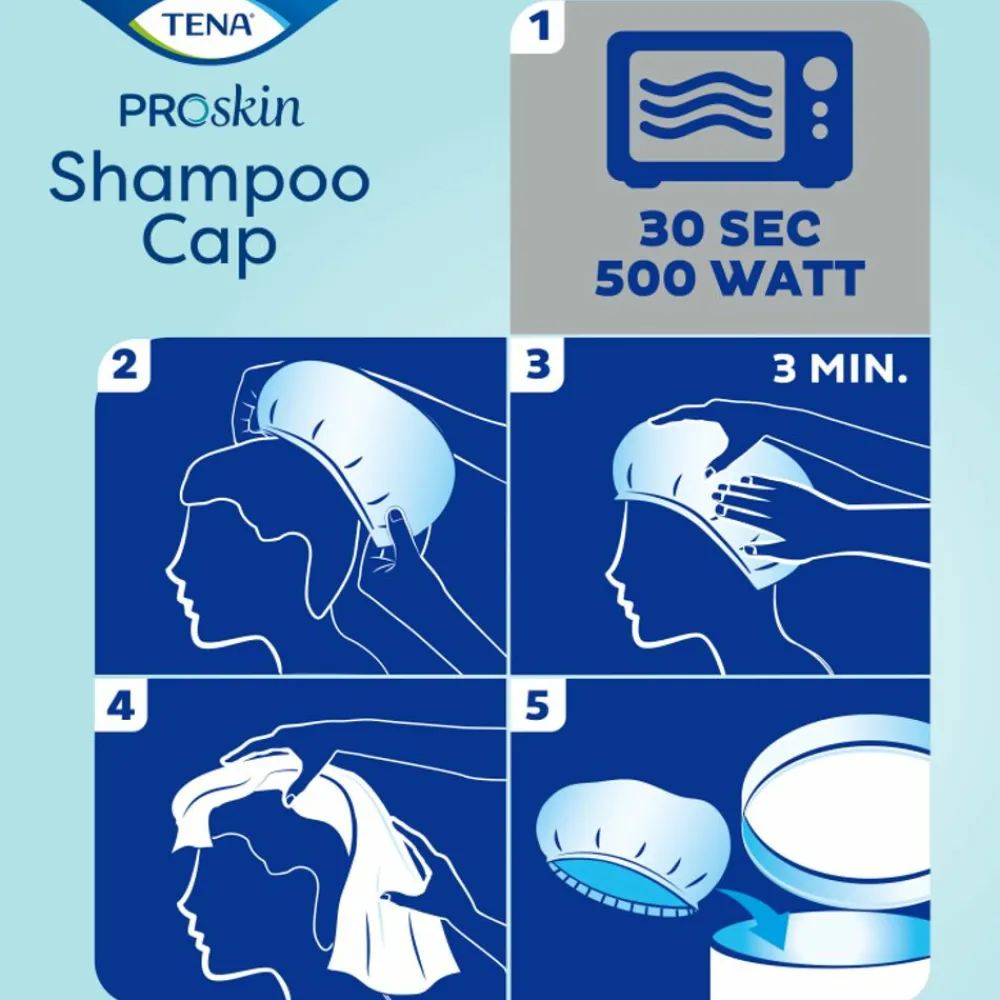 TENA

PROskin
Shampoo Cap

1
30 SEC
500 WATT

2

3
3 MIN.

4

5