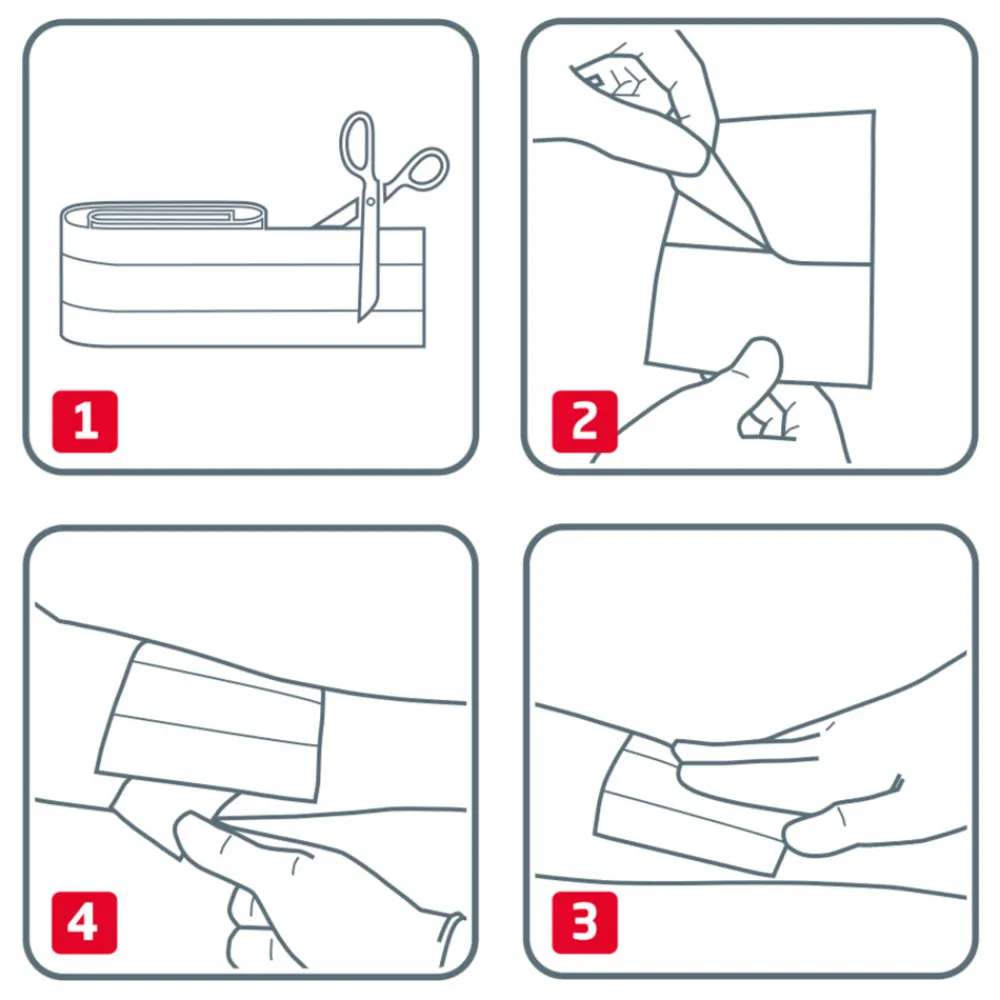 1

2

4

3