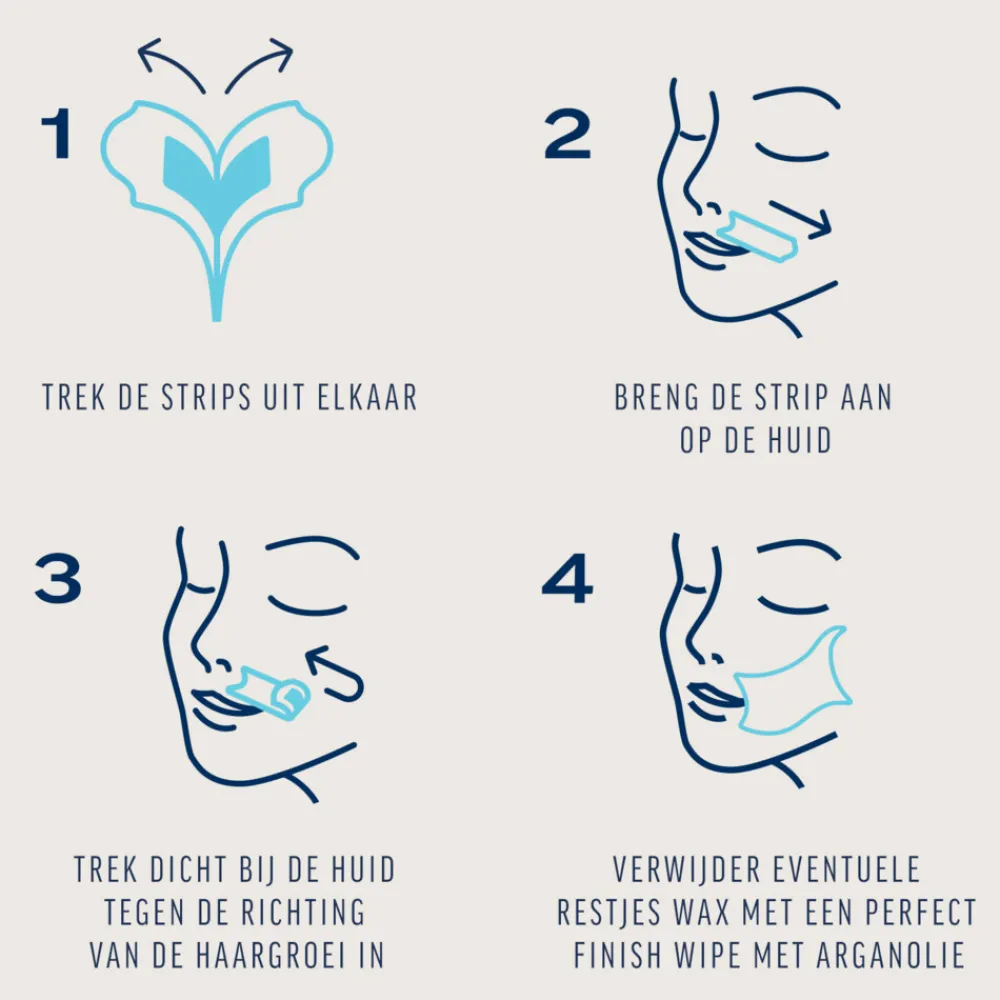 1

TREK DE STRIPS UIT ELKAAR

2

BRENG DE STRIP AAN OP DE HUID

3

TREK DICHT BIJ DE HUID TEGEN DE RICHTING VAN DE HAARGROEI IN

4

VERWIJDER EVENTUELE RESTJES WAX MET EEN PERFECT FINISH WIPE MET ARGANOLIE