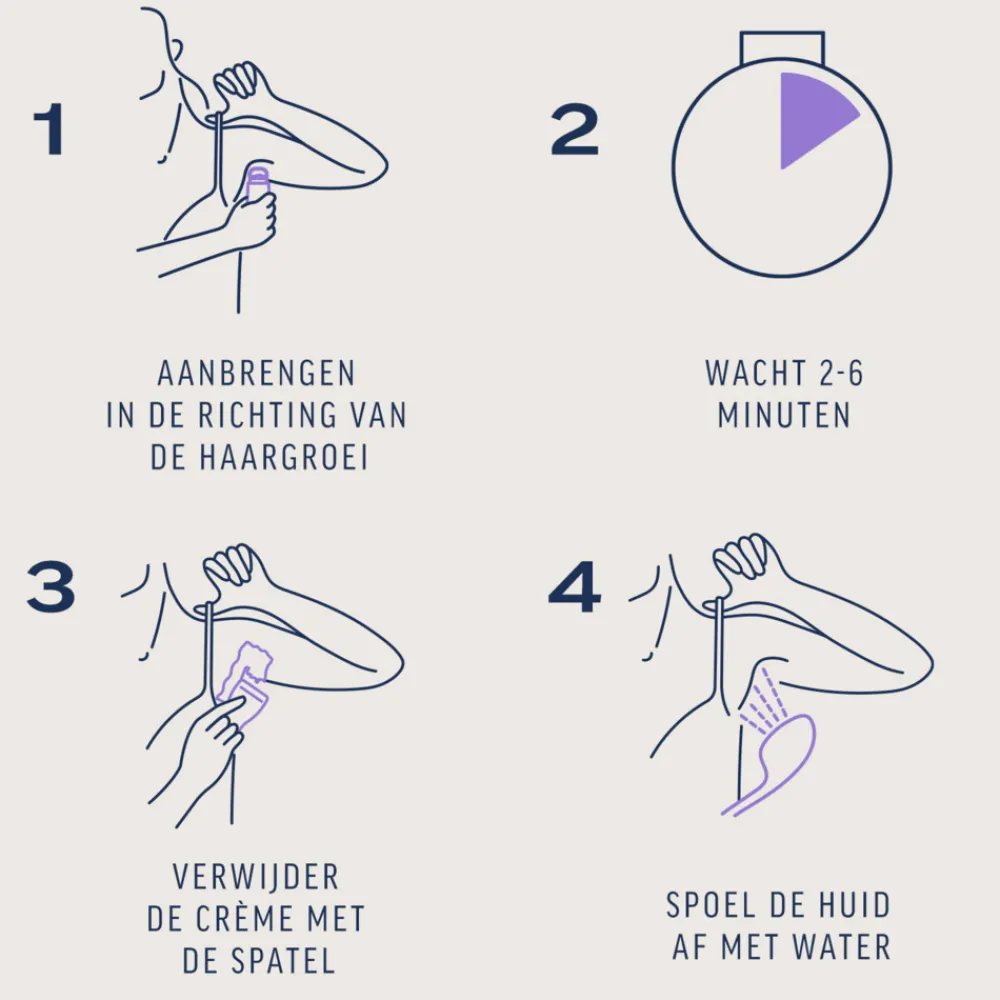 1

AANBRENGEN IN DE RICHTING VAN DE HAARGROEI

2

WACHT 2-6 MINUTEN

3

VERWIJDER DE CRÈME MET DE SPATEL

4

SPOEL DE HUID AF MET WATER