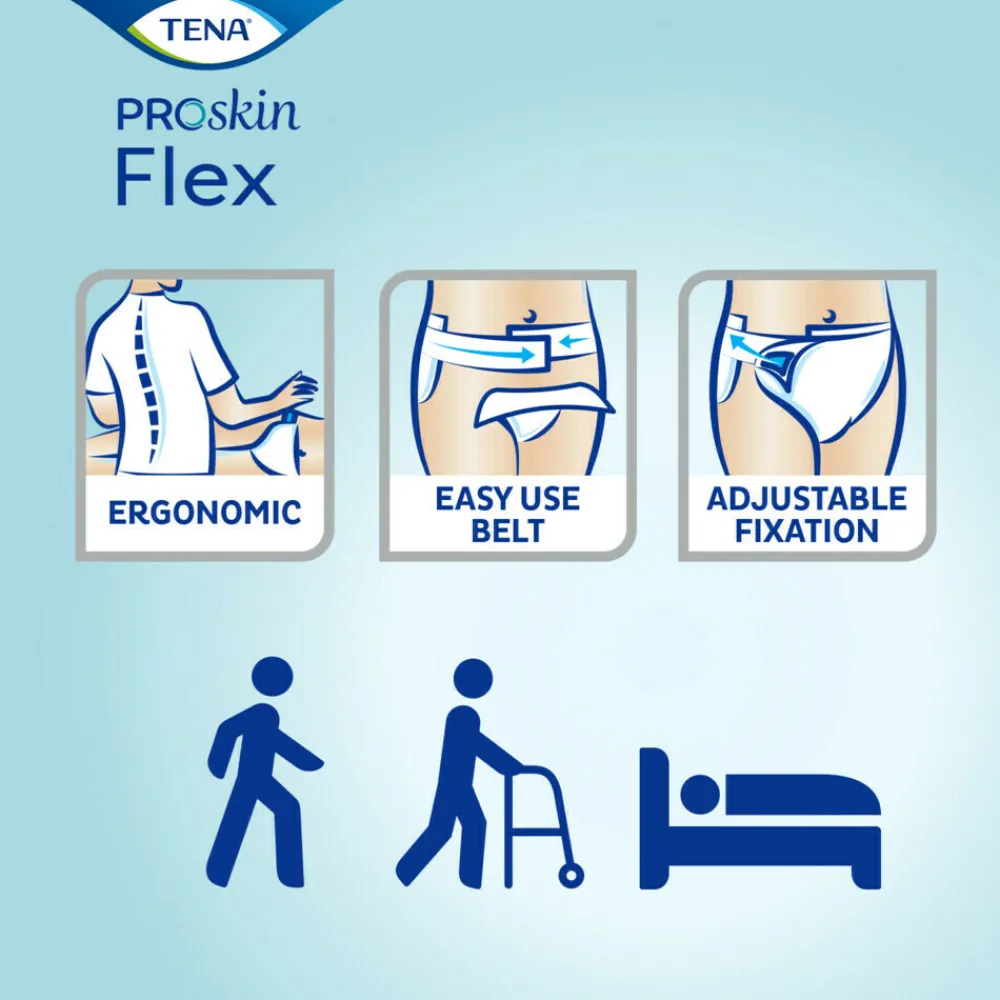 TENA

PROskin
Flex

ERGONOMIC

EASY USE BELT

ADJUSTABLE FIXATION