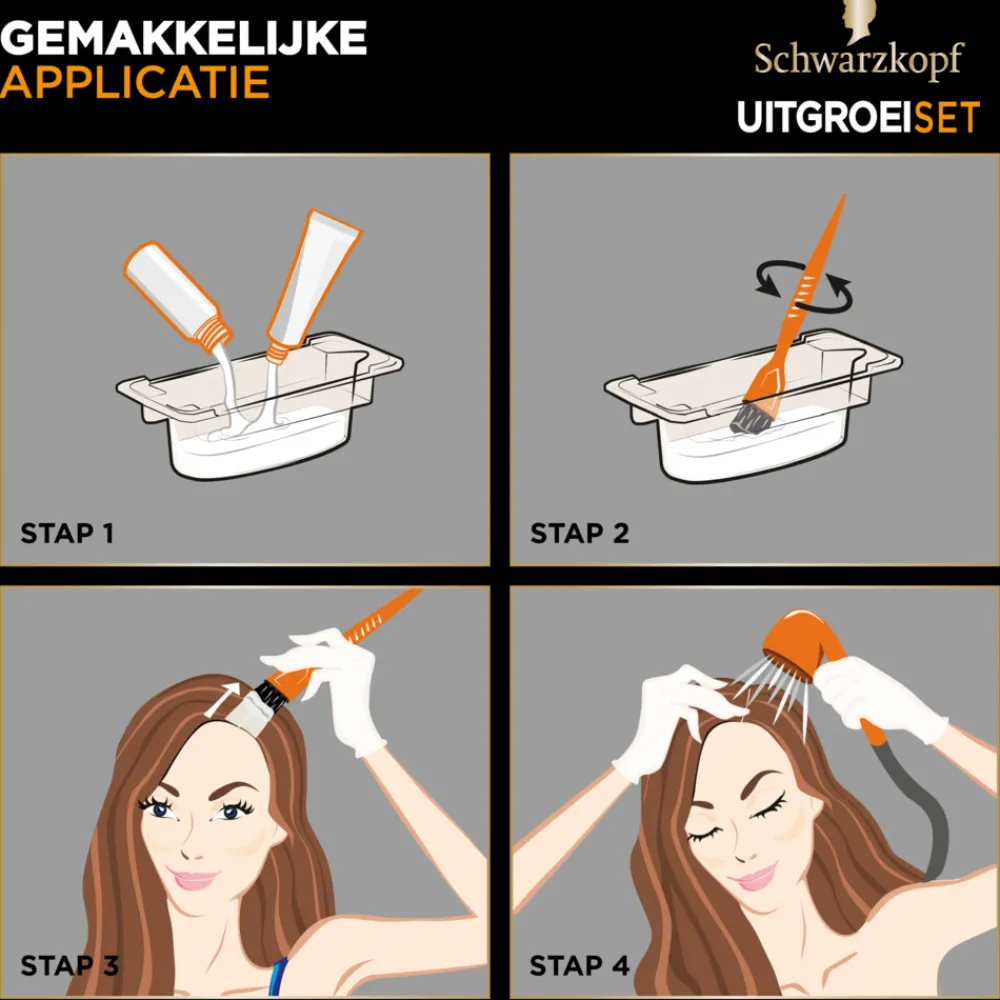 GEMAKKELIJKE
APPLICATIE

Schwarzkopf
UITGROEISET

STAP 1

STAP 2

STAP 3

STAP 4