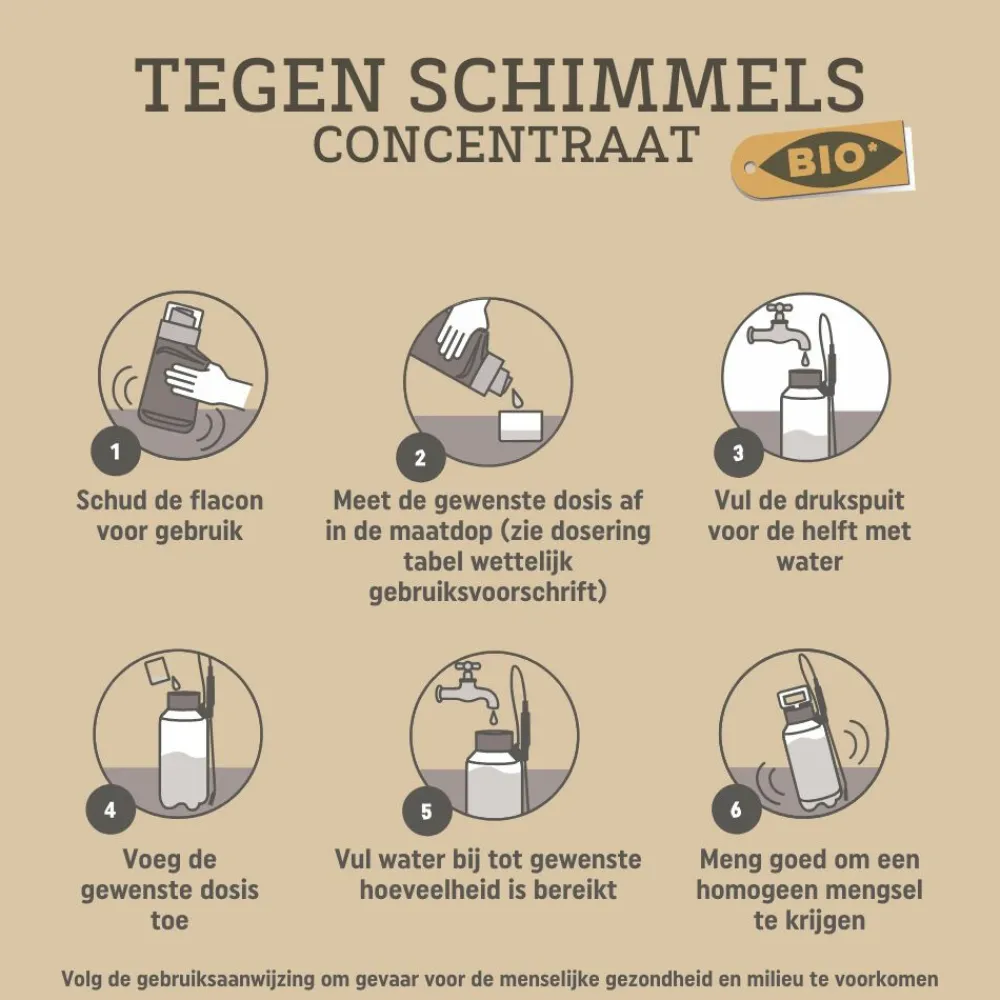 TEGEN SCHIMMELS
CONCENTRAAT

BIO*

1
Schud de flacon voor gebruik

2
Meet de gewenste dosis af in de maatdop (zie dosering tabel wettelijk gebruiksvoorschrift)

3
Vul de drukspuit voor de helft met water

4
Voeg de gewenste dosis toe

5
Vul water bij tot gewenste hoeveelheid is bereikt

6
Meng goed om een homogeen mengsel te krijgen

Volg de gebruiksaanwijzing om gevaar voor de menselijke gezondheid en milieu te voorkomen