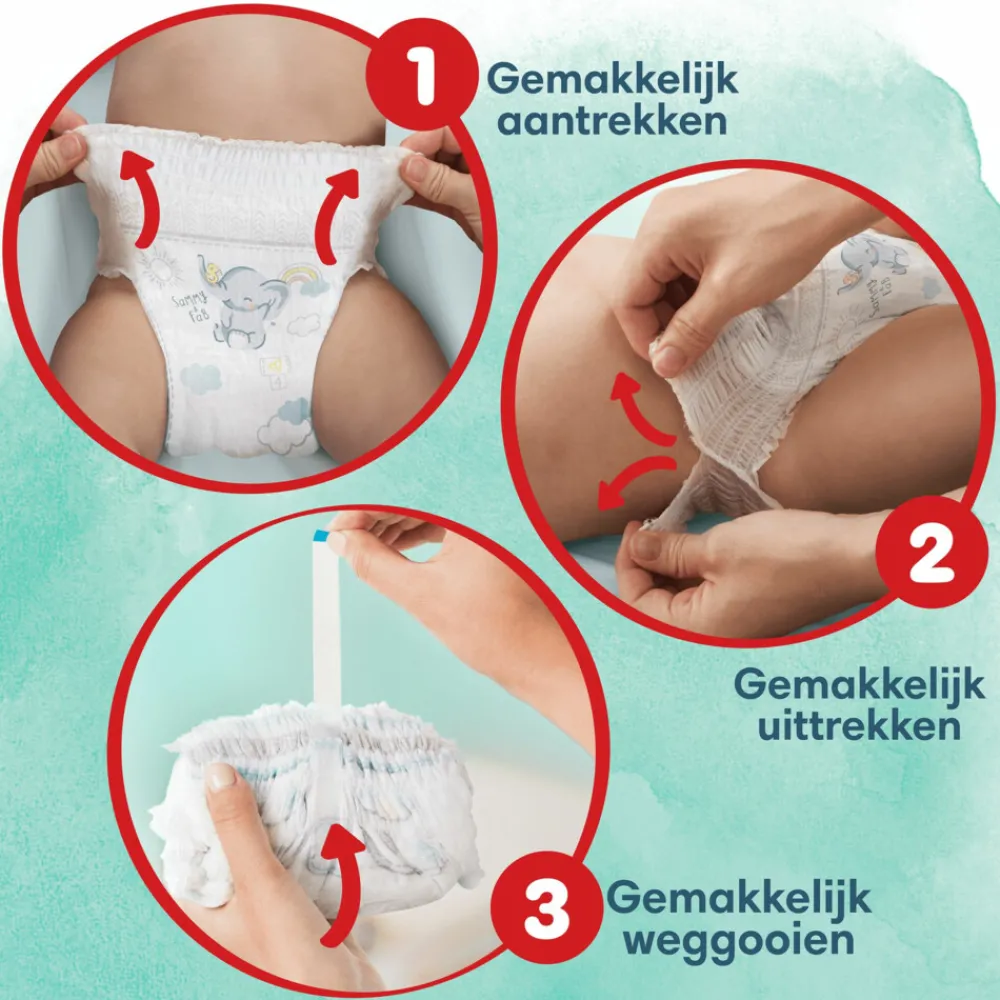 1 Gemakkelijk aantrekken

Sammy & Fab

4

2

Gemakkelijk uittrekken

3 Gemakkelijk weggooien