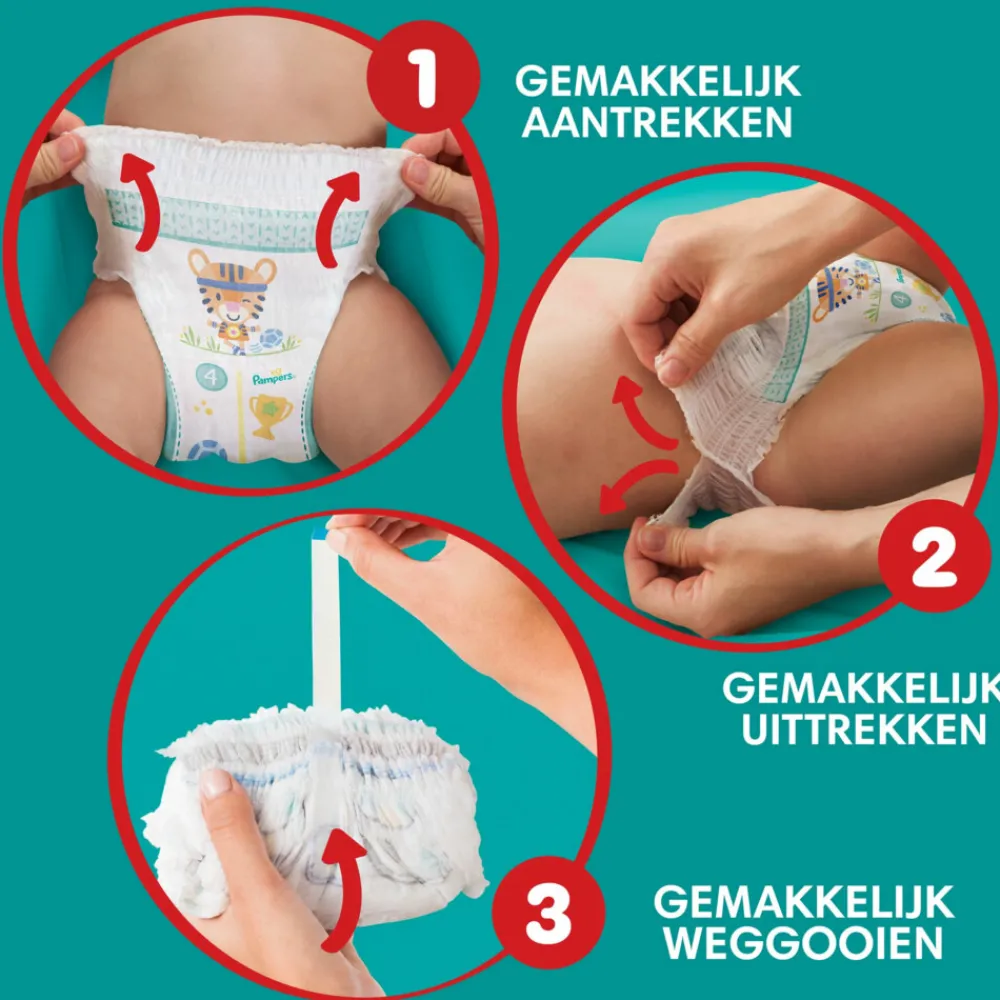 1

GEMAKKELIJK AANTREKKEN

4

Pampers

2

GEMAKKELIJK UITTREKKEN

3

GEMAKKELIJK WEGGOOIEN