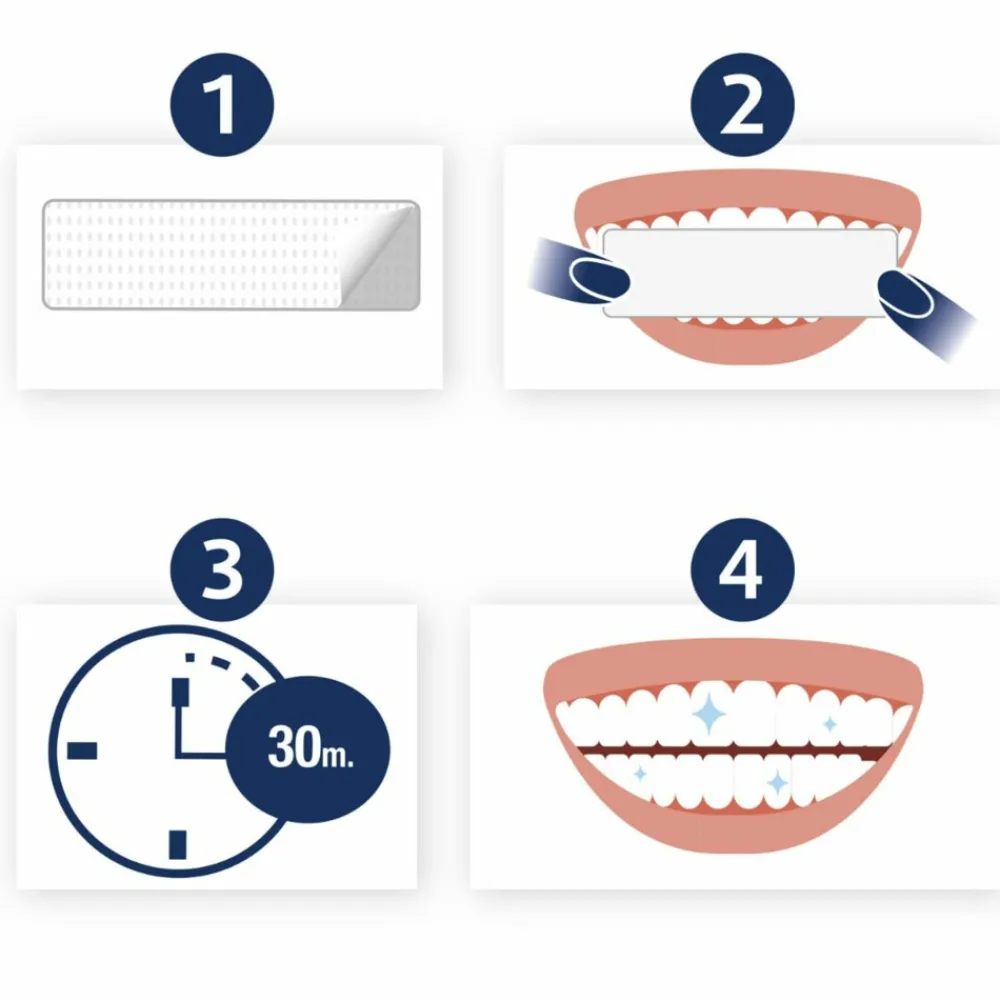 1

2

3

30m.

4