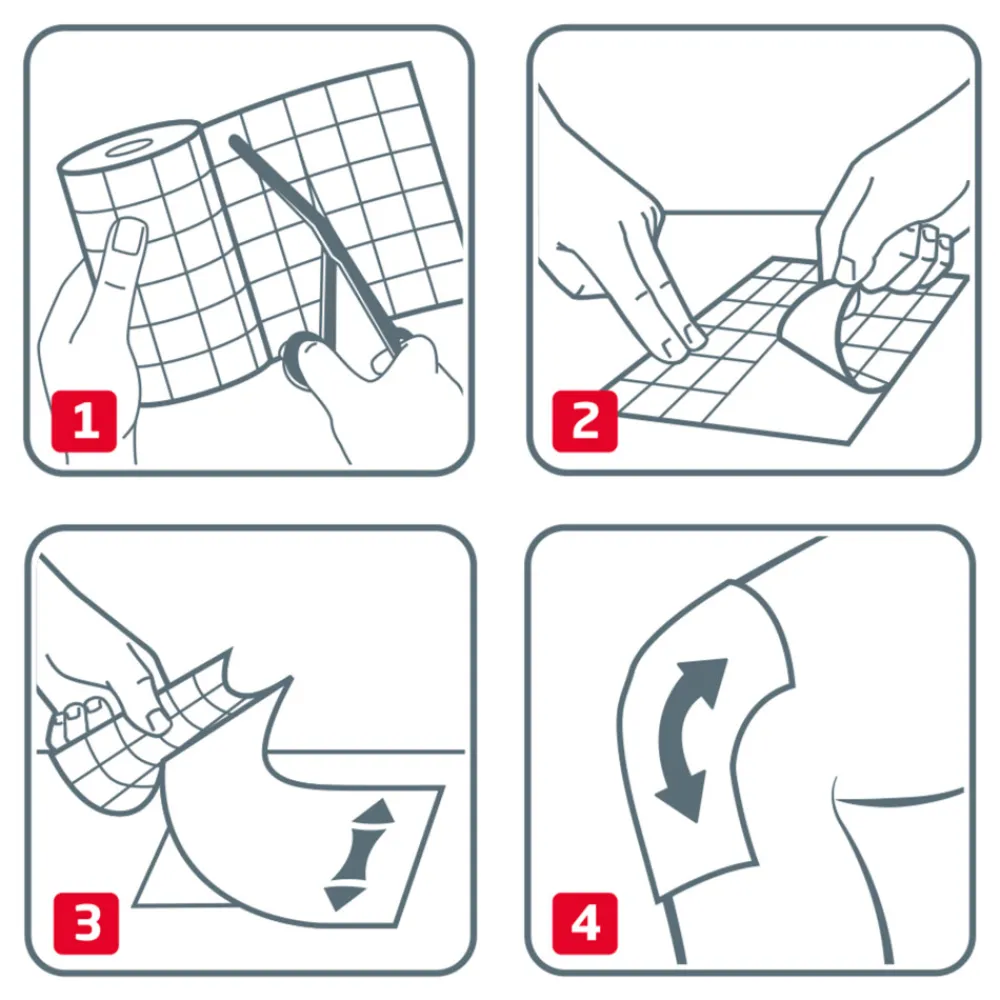 1

2

3

4