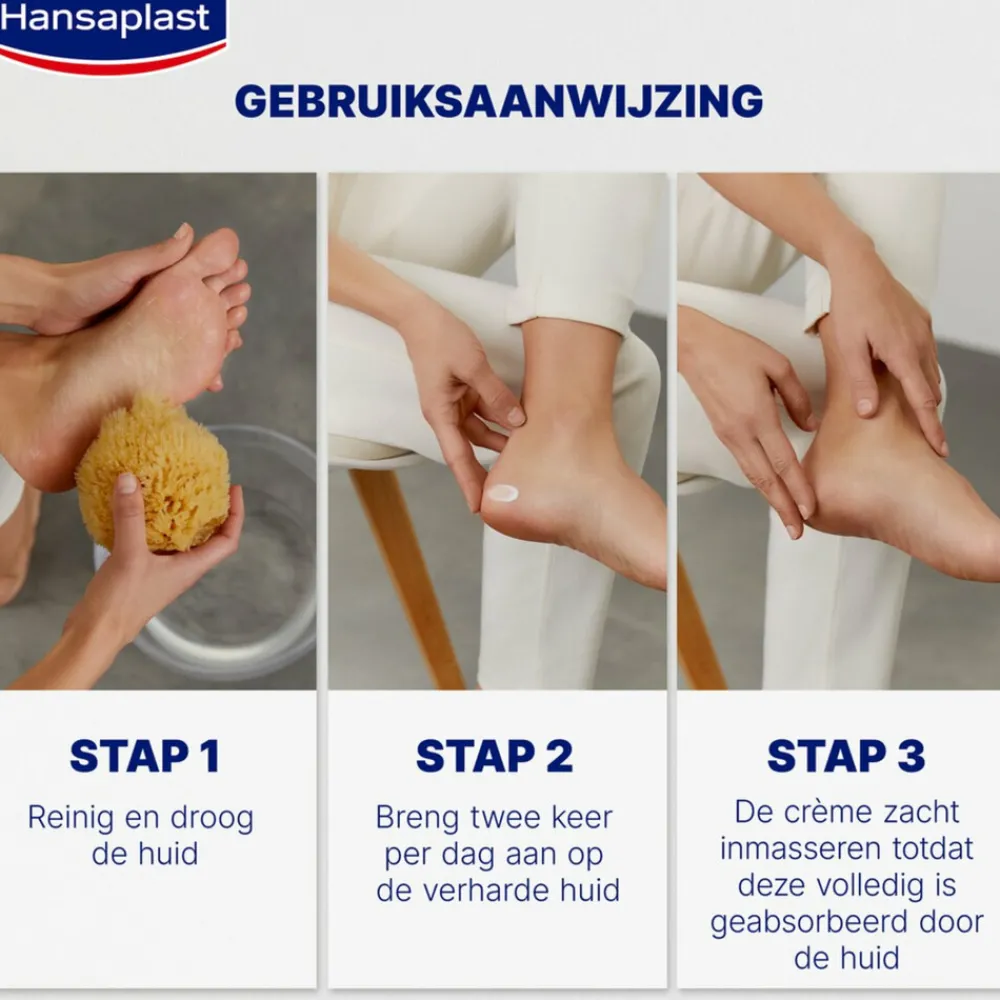 Hansaplast

GEBRUIKSAANWIJZING

STAP 1

Reinig en droog de huid

STAP 2

Breng twee keer per dag aan op de verharde huid

STAP 3

De crème zacht inmasseren totdat deze volledig is geabsorbeerd door de huid