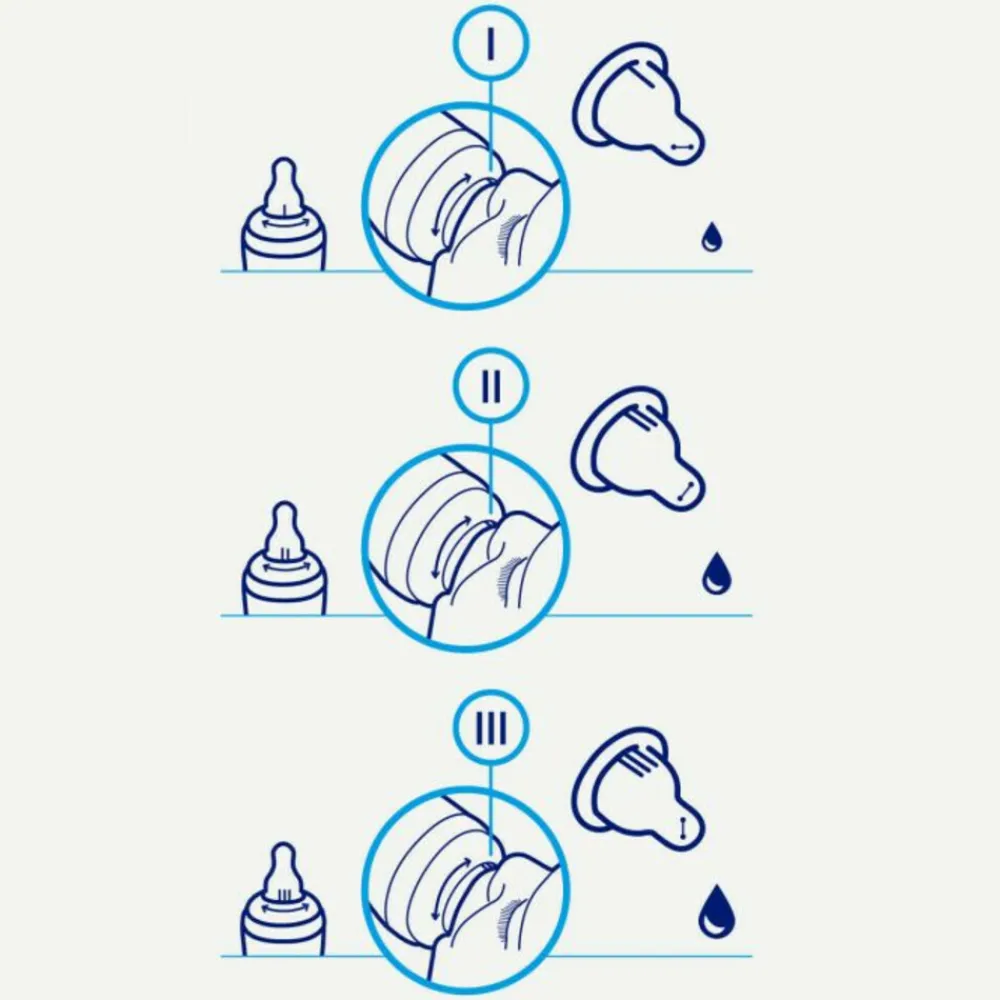 I

II

III