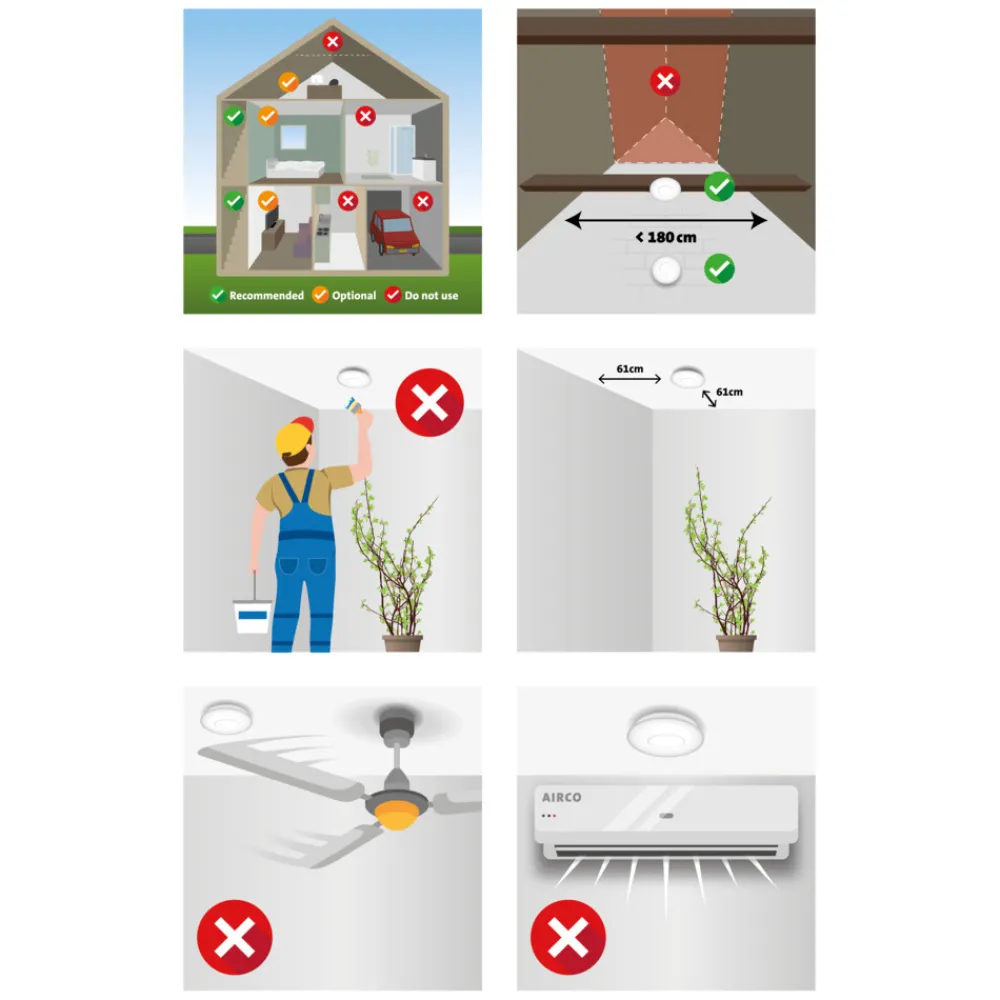 Recommended Optional Do not use

< 180 cm

61cm
61cm

AIRCO